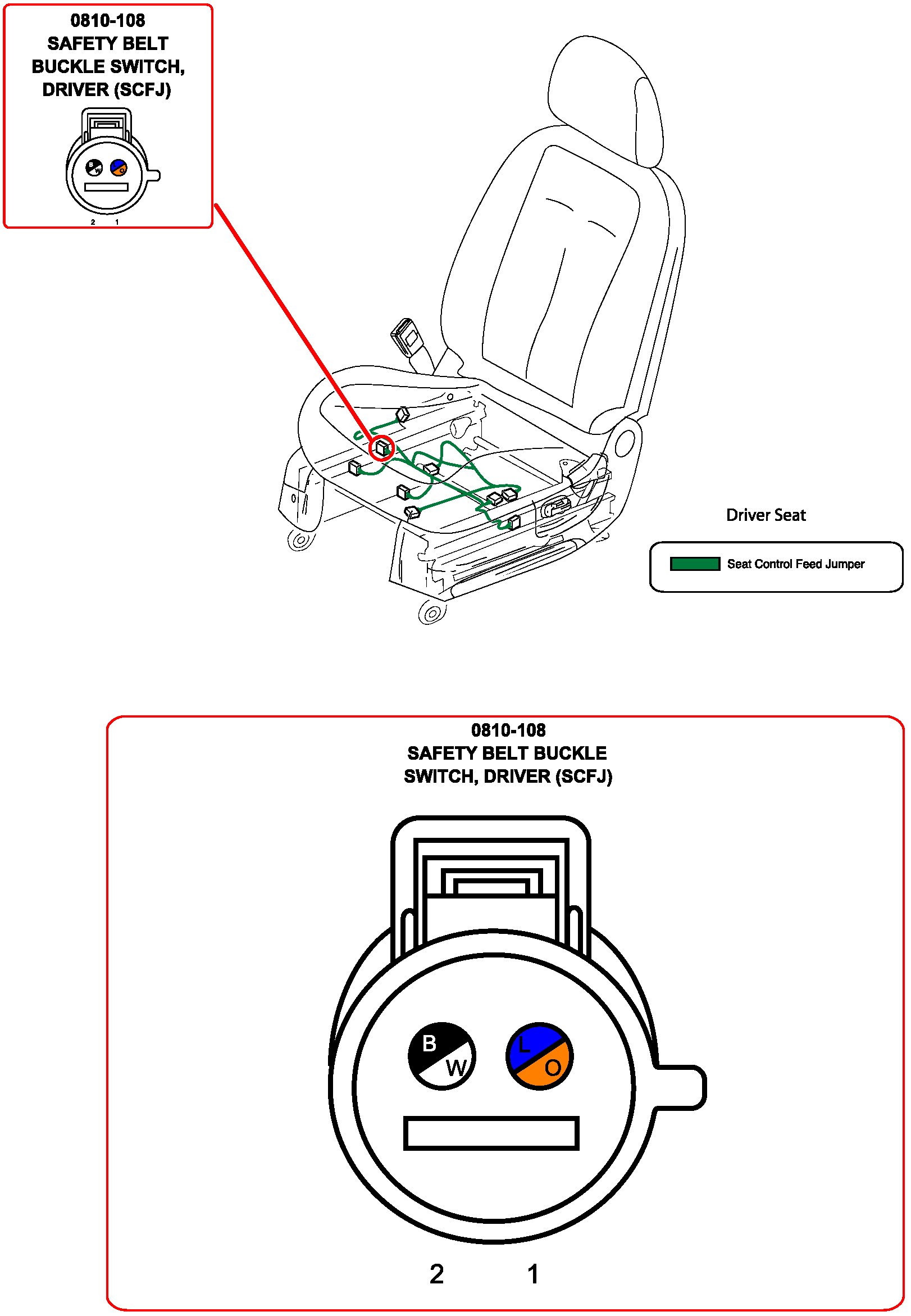 0810-108
SAFETY BELT BUCKLE SWITCH, DRIVER (SCFJ)

B W L O

2 1

Driver Seat

Seat Control Feed Jumper

0810-108
SAFETY BELT BUCKLE SWITCH, DRIVER (SCFJ)

B
W
L
O

2 1