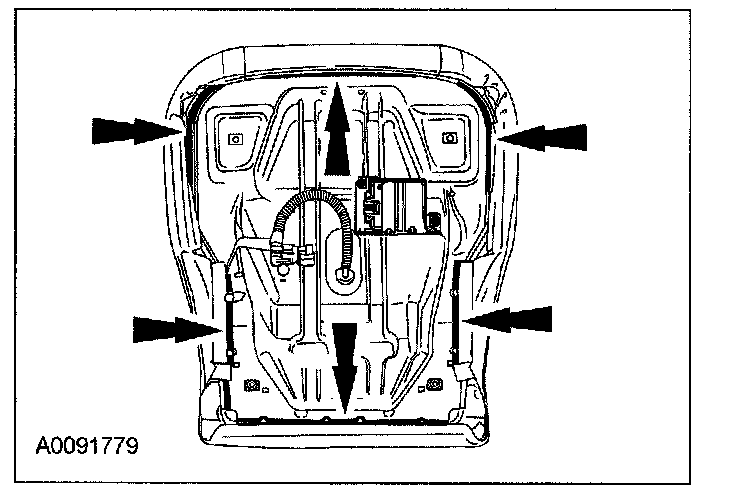 A0091779