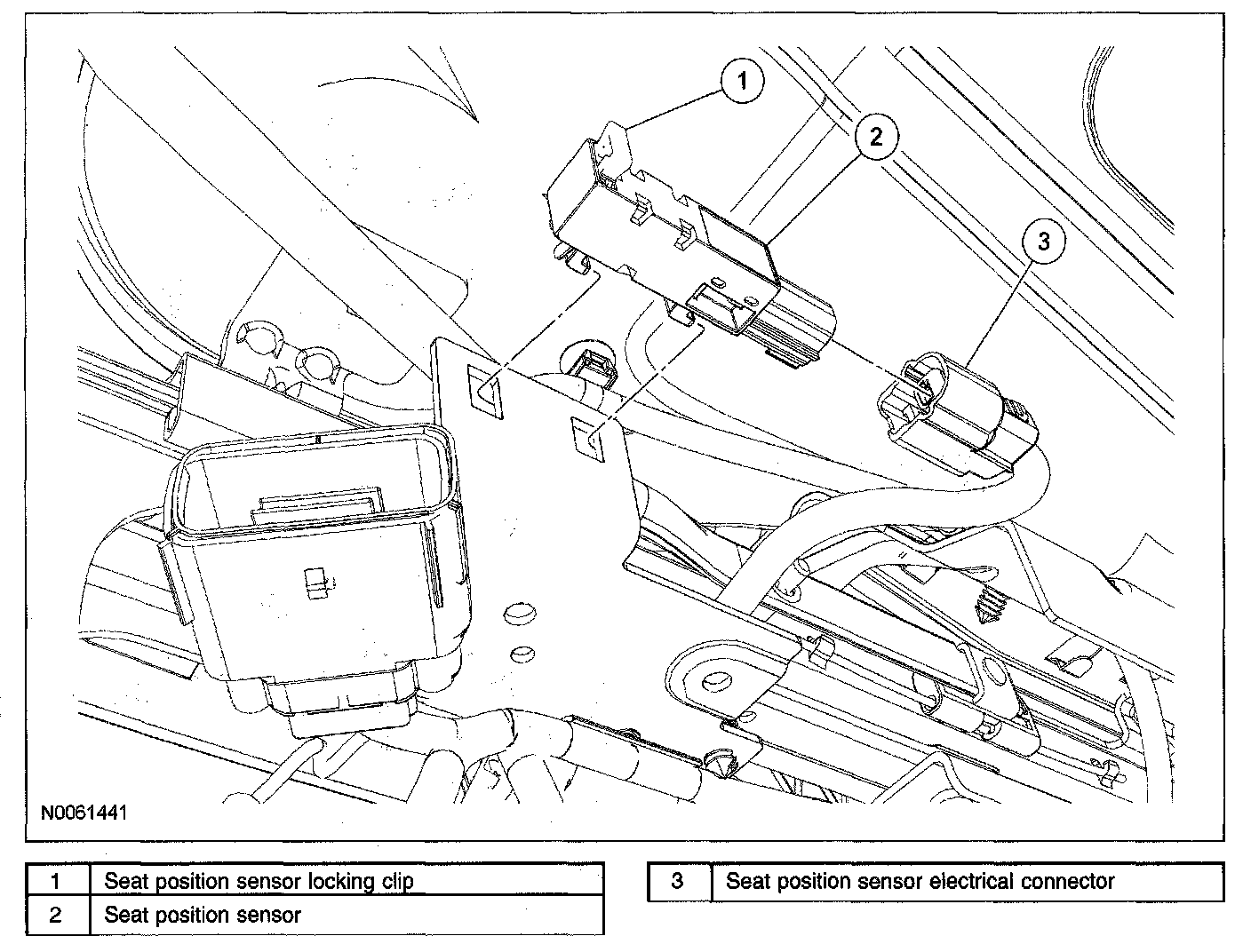 1
2
3
N0061441

| 1 | Seat position sensor locking clip |
|---|---|
| 2 | Seat position sensor |

| 3 | Seat position sensor electrical connector |
|---|---|