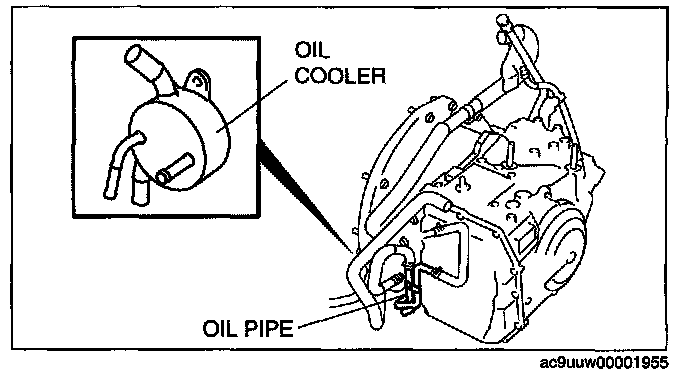 OIL COOLER

OIL PIPE

ac9uuw00001955