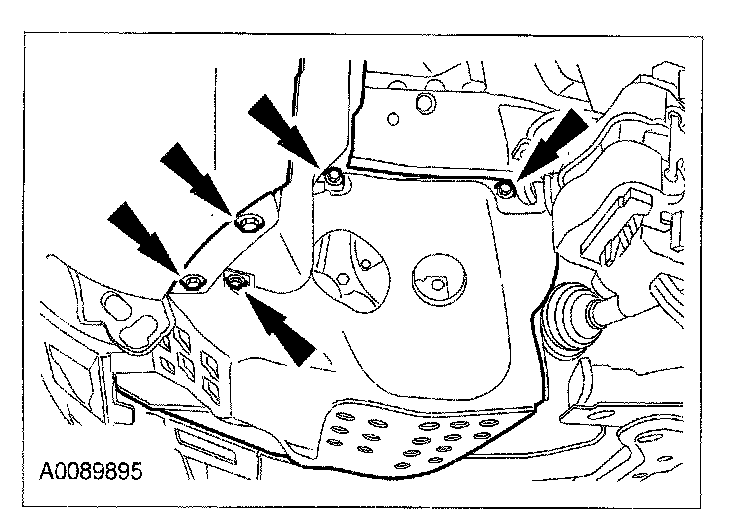 A0089895