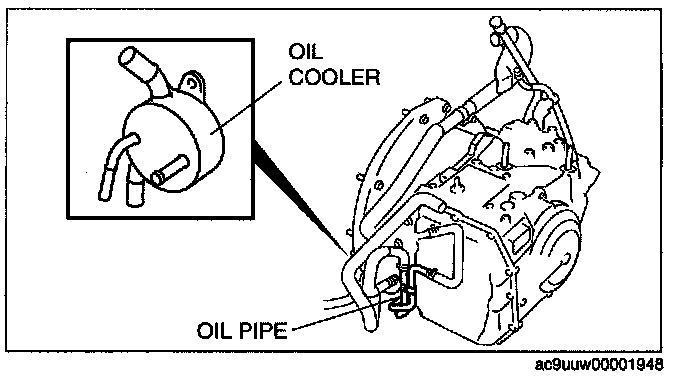 OIL COOLER

OIL PIPE

ac9uuw00001948