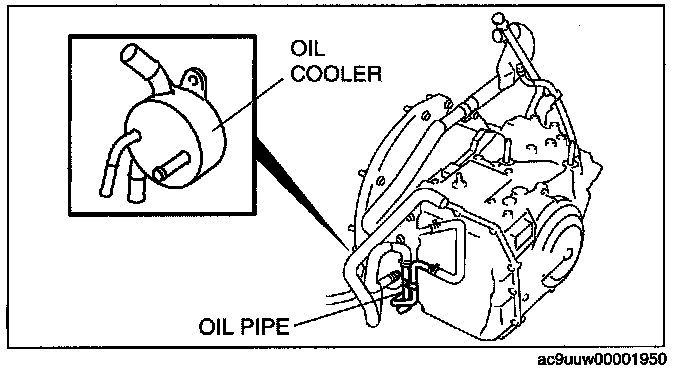 OIL COOLER

OIL PIPE

ac9uuw00001950