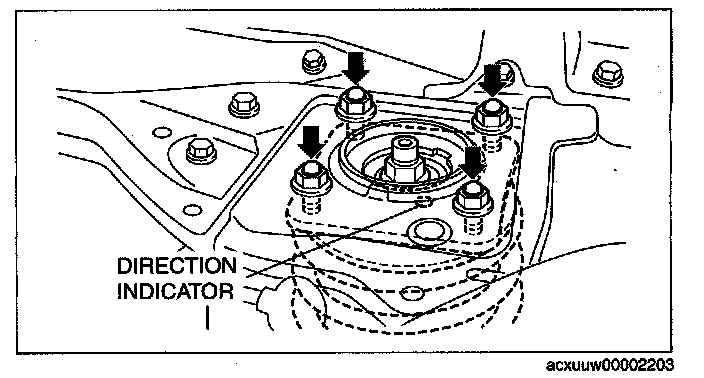 DIRECTION INDICATOR

acxuuw00002203