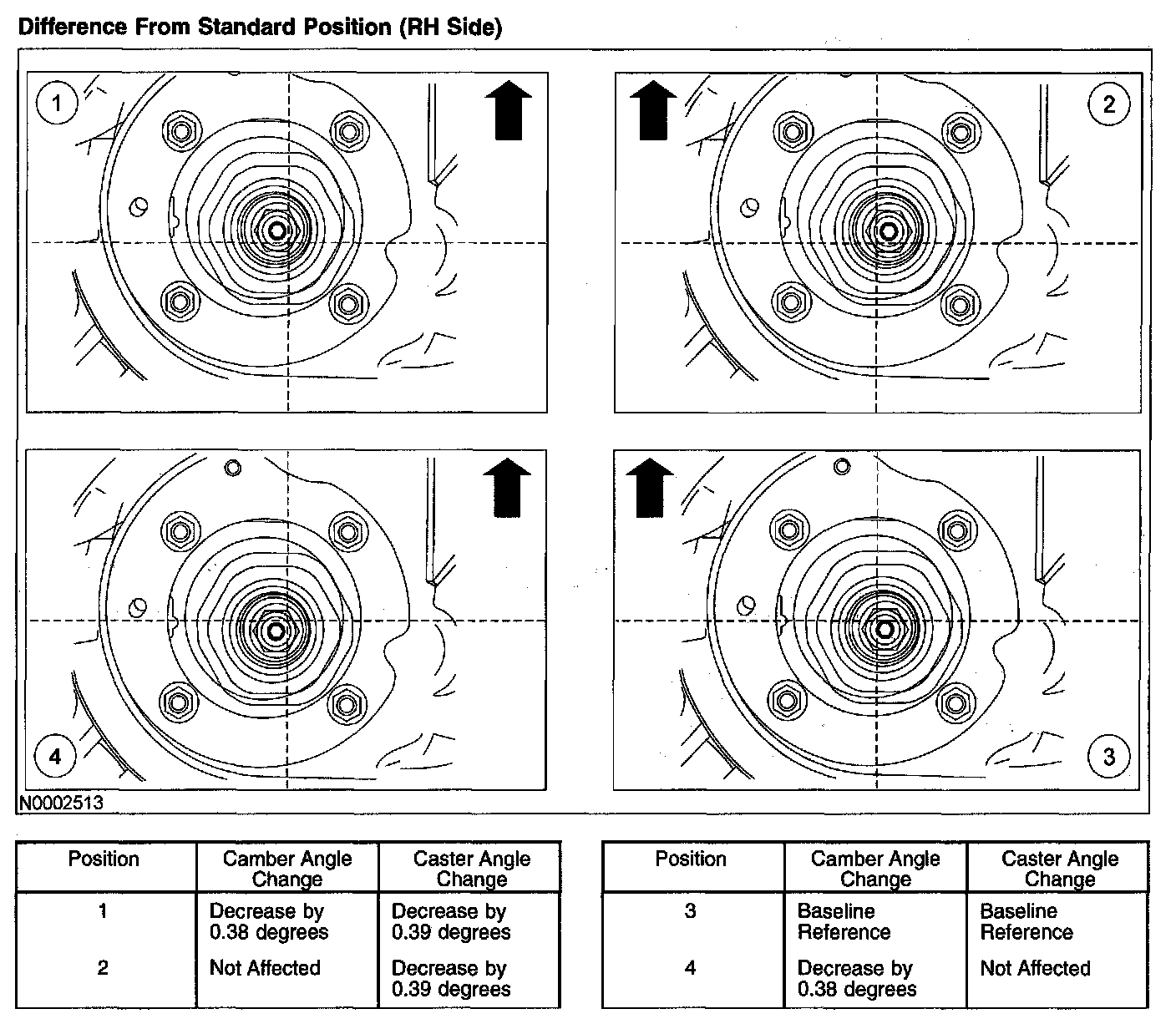 Difference From Standard Position (RH Side)

1

2

4

3

N0002513

| Position | Camber Angle Change | Caster Angle Change |
|---|---|---|
| 1 | Decrease by 0.38 degrees | Decrease by 0.39 degrees |
| 2 | Not Affected | Decrease by 0.39 degrees |

| Position | Camber Angle Change | Caster Angle Change |
|---|---|---|
| 3 | Baseline Reference | Baseline Reference |
| 4 | Decrease by 0.38 degrees | Not Affected |