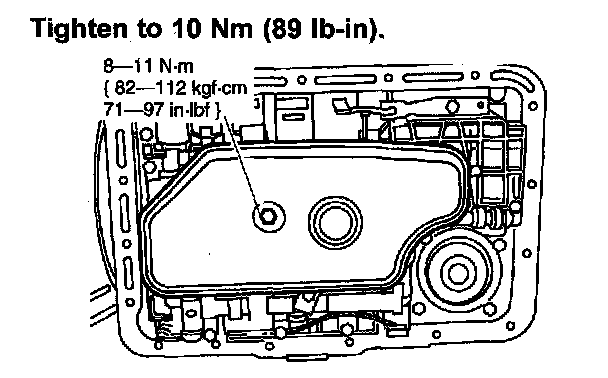 Tighten to 10 Nm (89 lb-in).

8—11 N·m
{ 82—112 kgf·cm
71—97 in·lbf }