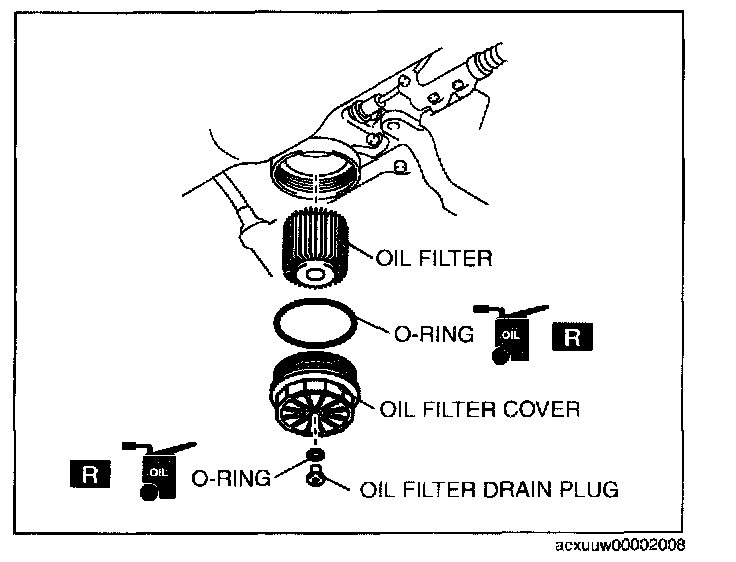 OIL FILTER

O-RING OIL R

OIL FILTER COVER

R OIL O-RING

OIL FILTER DRAIN PLUG

acxuuw00002008