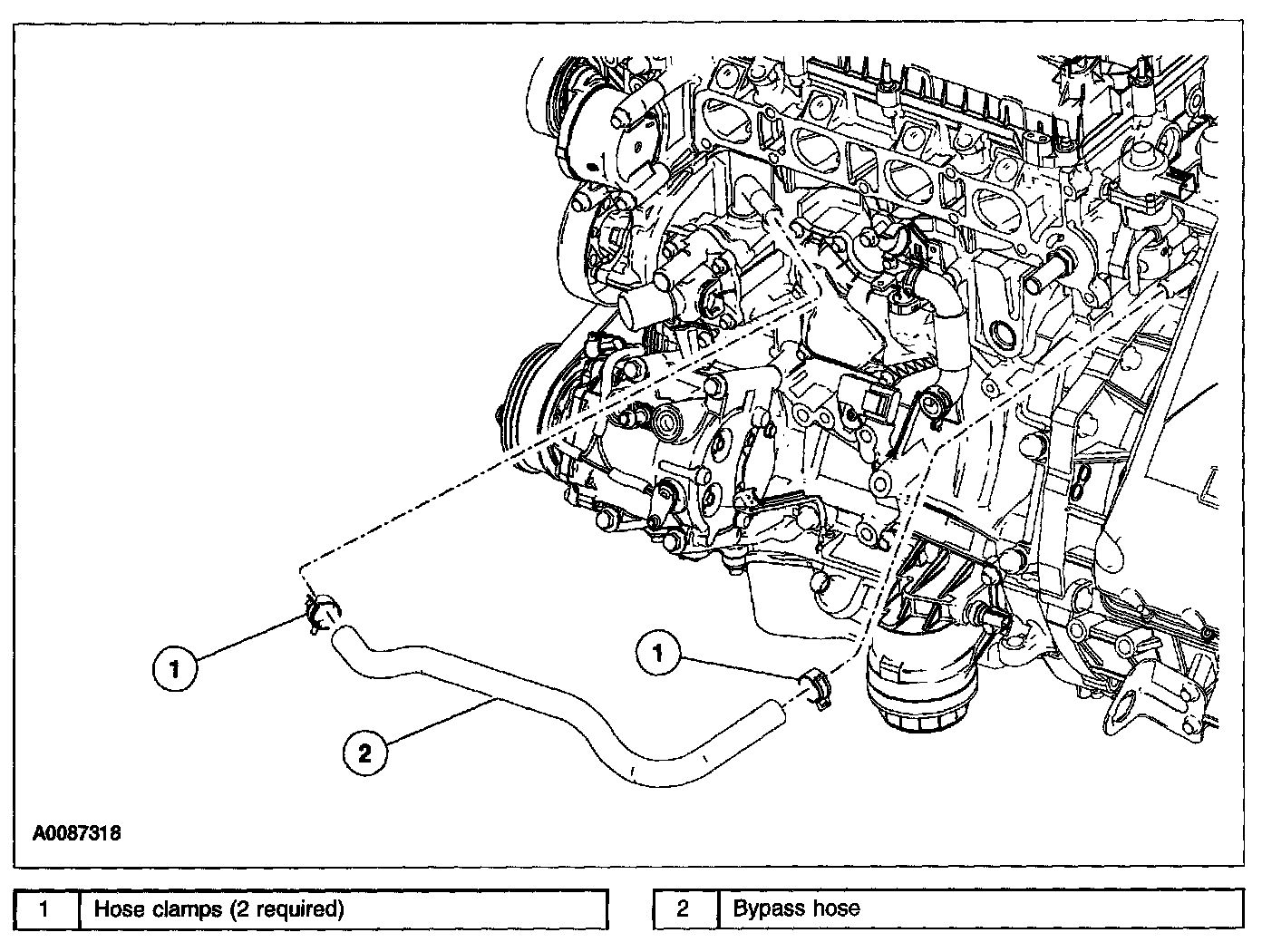 1

1

2

A0087318

| 1 | Hose clamps (2 required) |
|---|---|

| 2 | Bypass hose |
|---|---|