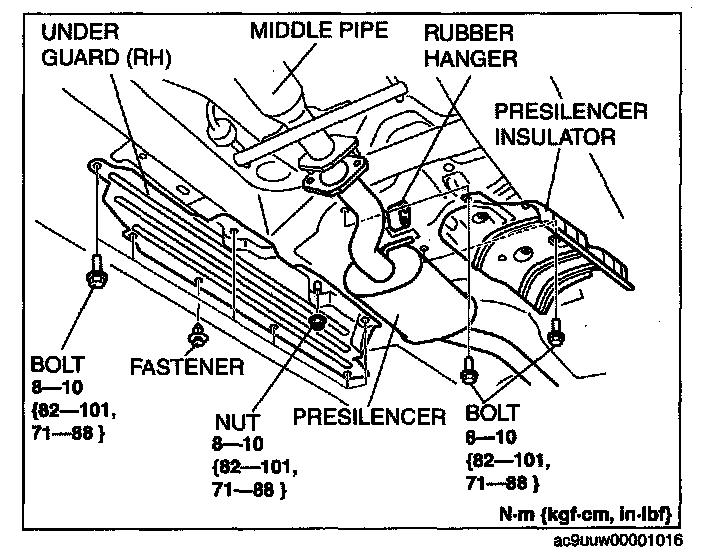 UNDER GUARD (RH)

MIDDLE PIPE

RUBBER HANGER

PRESILENCER INSULATOR

BOLT
8—10
{82—101, 71—88 }

FASTENER

NUT
8—10
{82—101, 71—88 }

PRESILENCER

BOLT
8—10
{82—101, 71—88 }

N·m {kgf·cm, in·lbf}

ac9uuw00001016