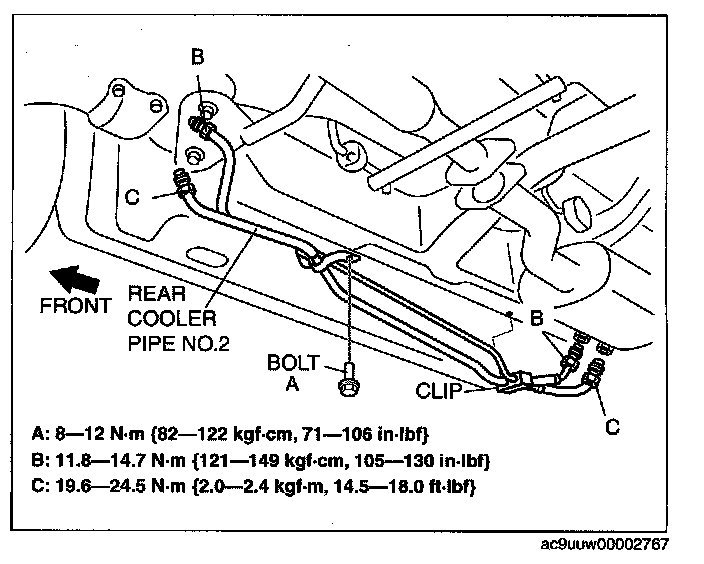 B

C

FRONT

REAR COOLER PIPE NO.2

BOLT A

B

CLIP

C

A: 8—12 N·m {82—122 kgf·cm, 71—106 in·lbf}
B: 11.8—14.7 N·m {121—149 kgf·cm, 105—130 in·lbf}
C: 19.6—24.5 N·m {2.0—2.4 kgf·m, 14.5—18.0 ft·lbf}

ac9uuw00002767