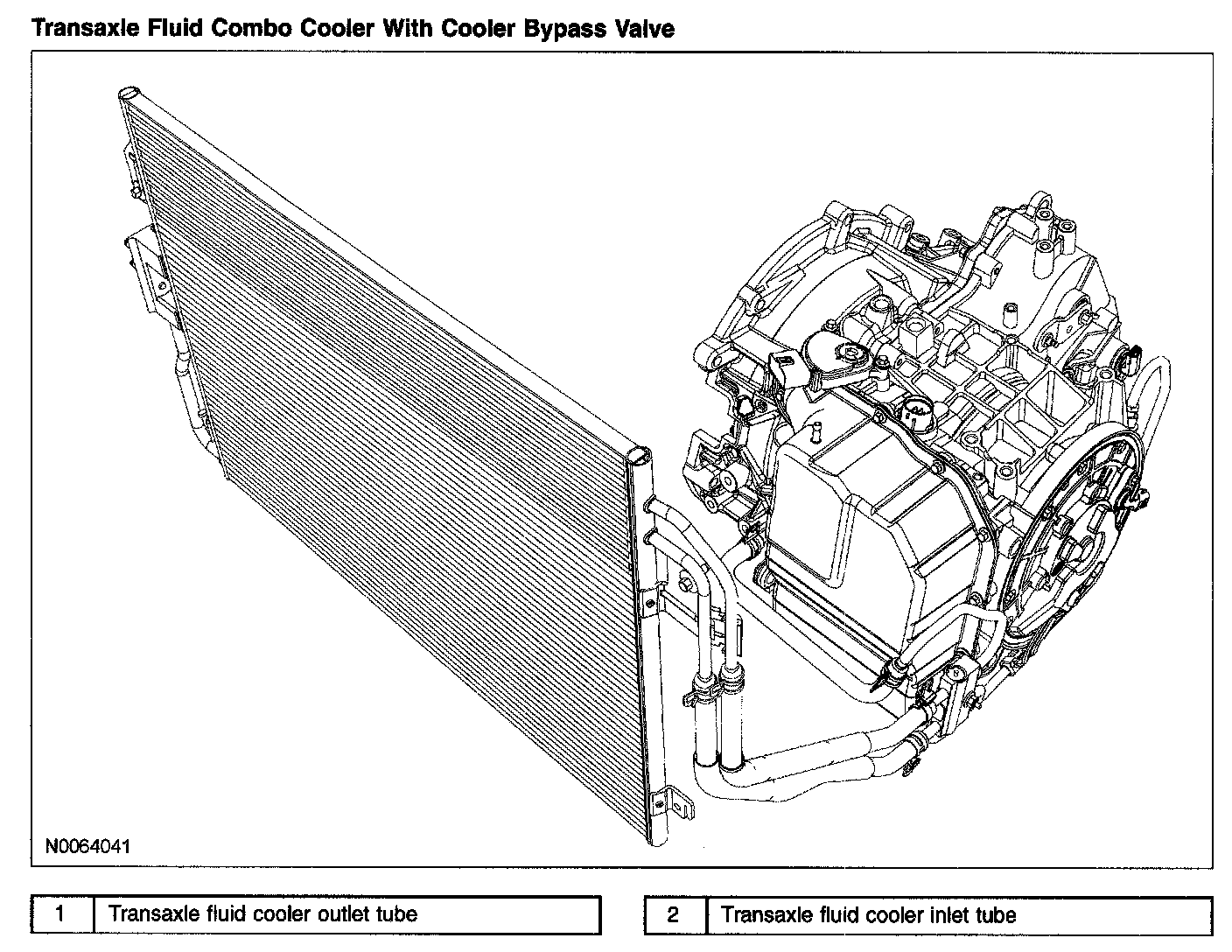 Transaxle Fluid Combo Cooler With Cooler Bypass Valve

N0064041

| 1 | Transaxle fluid cooler outlet tube |
|---|---|

| 2 | Transaxle fluid cooler inlet tube |
|---|---|