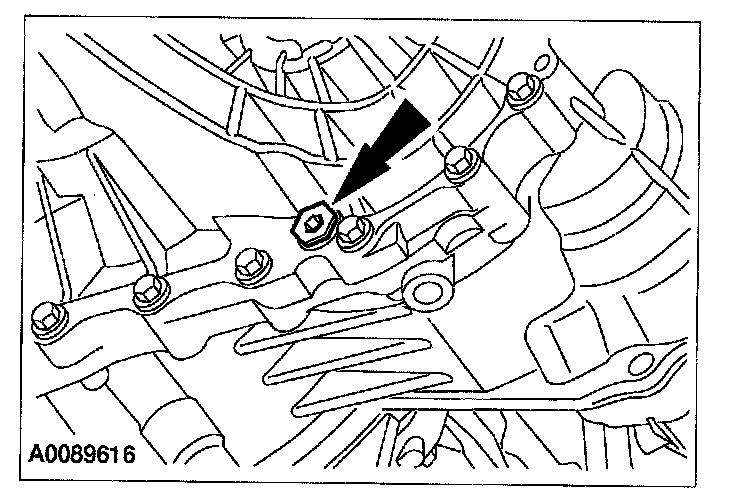 A0089616