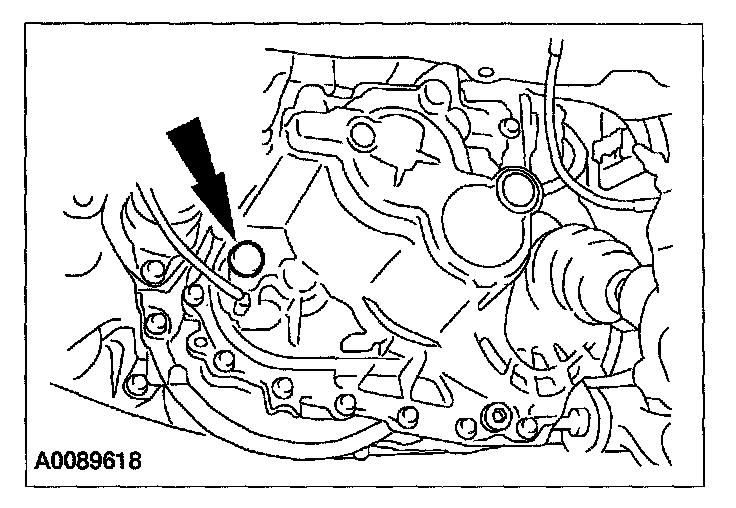 A0089618