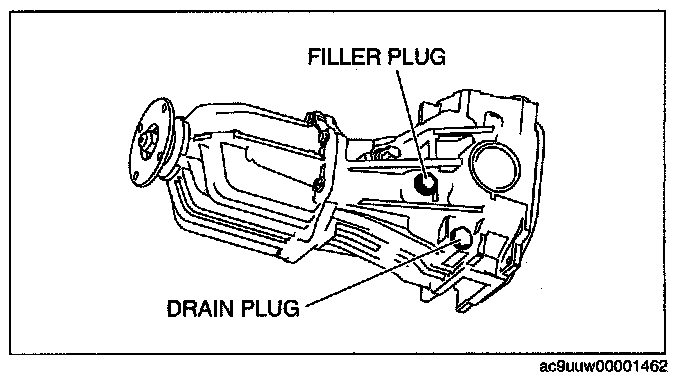 FILLER PLUG

DRAIN PLUG

ac9uuw00001462