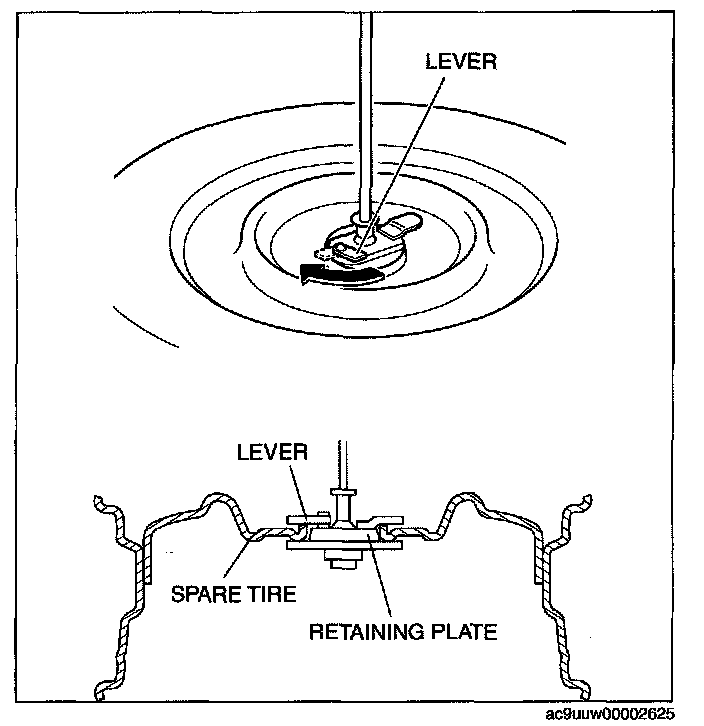 LEVER

LEVER

SPARE TIRE

RETAINING PLATE

ac9uuw00002625