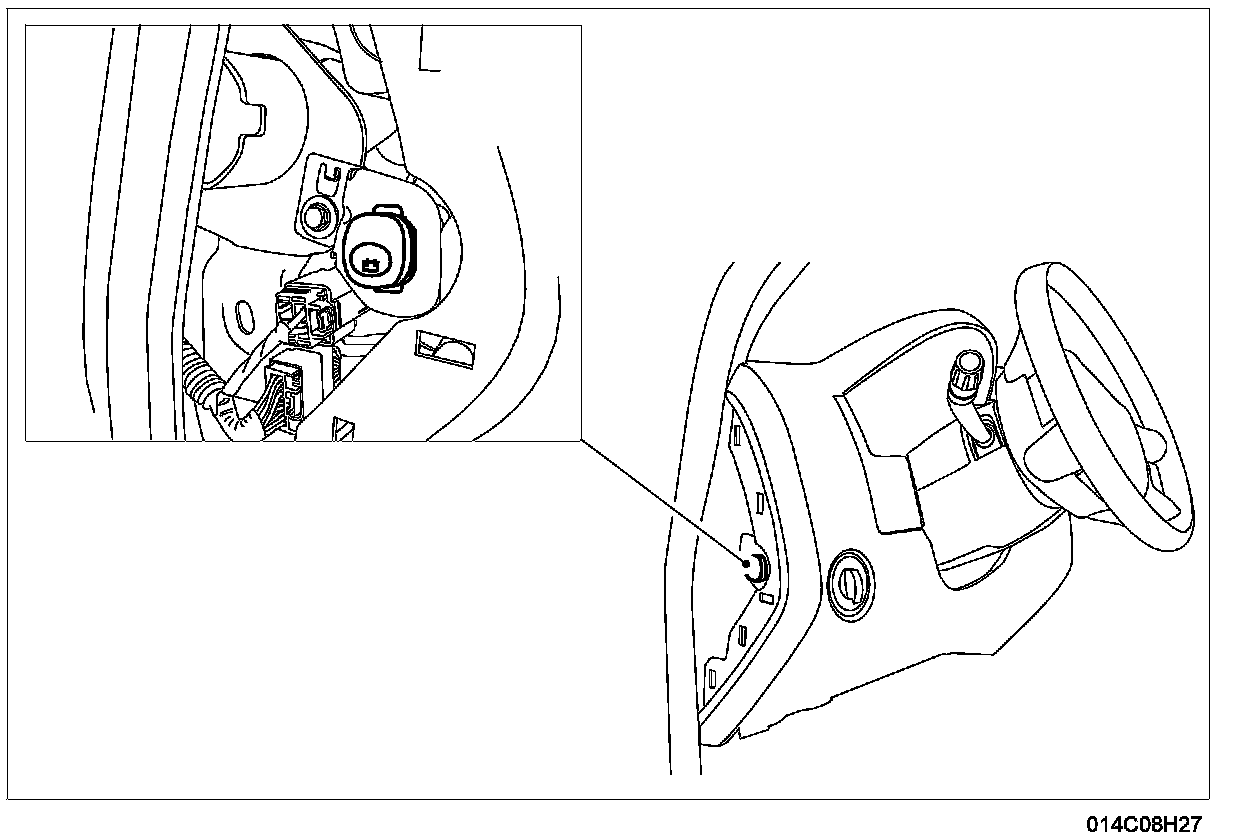 014C08H27