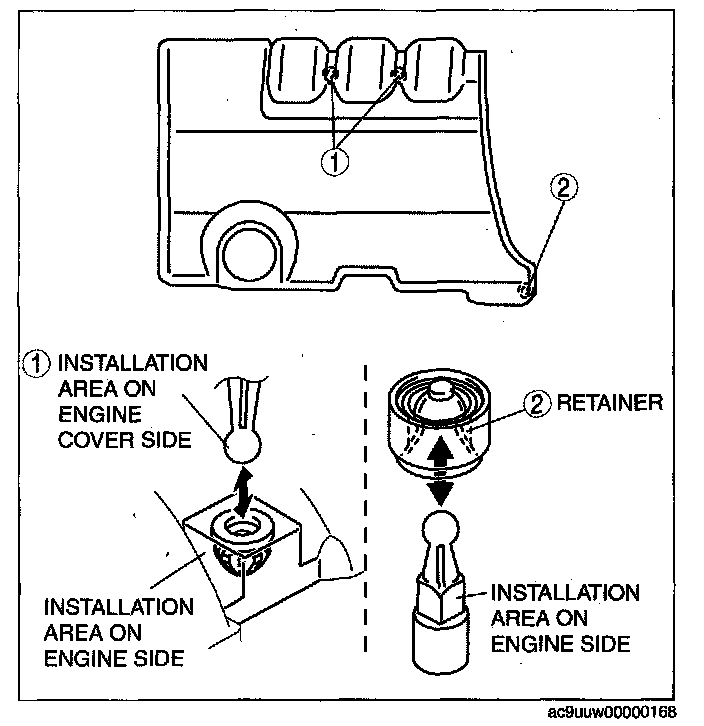 1

2

1 INSTALLATION AREA ON ENGINE COVER SIDE

INSTALLATION AREA ON ENGINE SIDE

2 RETAINER

INSTALLATION AREA ON ENGINE SIDE

ac9uuw00000168