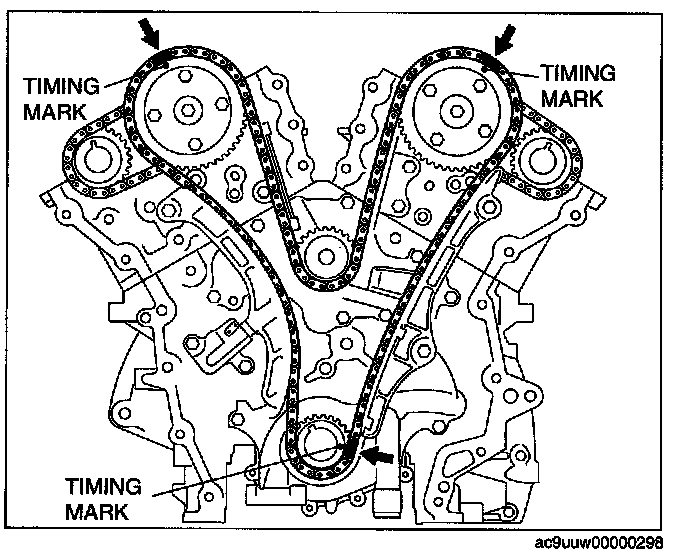 TIMING MARK

TIMING MARK

TIMING MARK

ac9uuw00000298