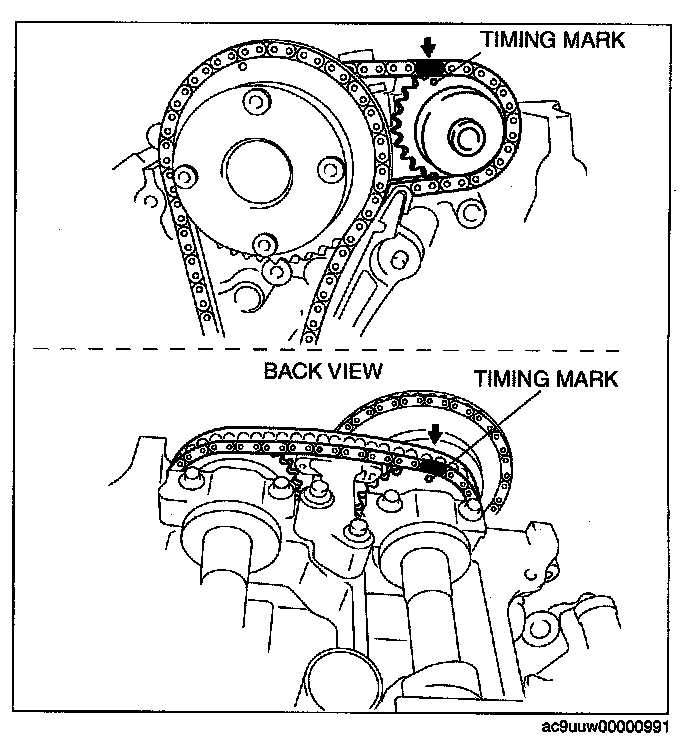 TIMING MARK

BACK VIEW

TIMING MARK

ac9uuw00000991