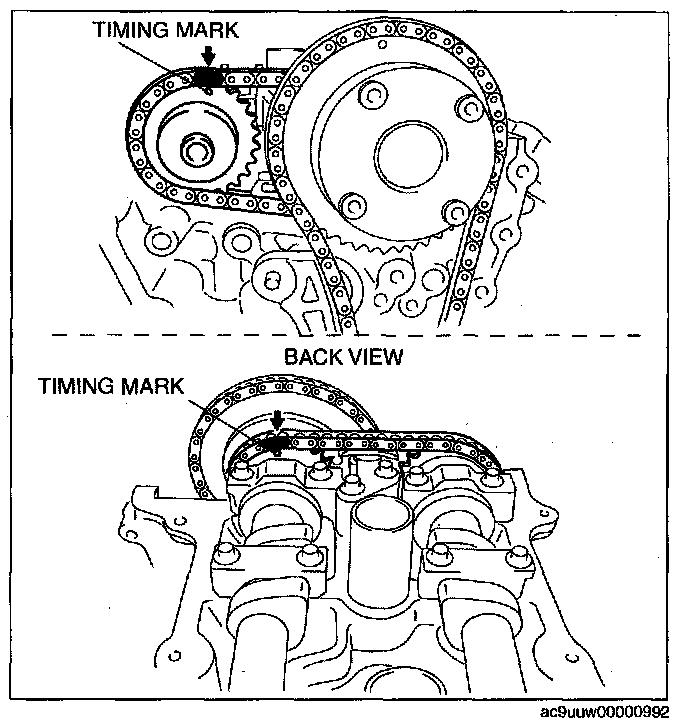 TIMING MARK

BACK VIEW

TIMING MARK

ac9uuw00000992