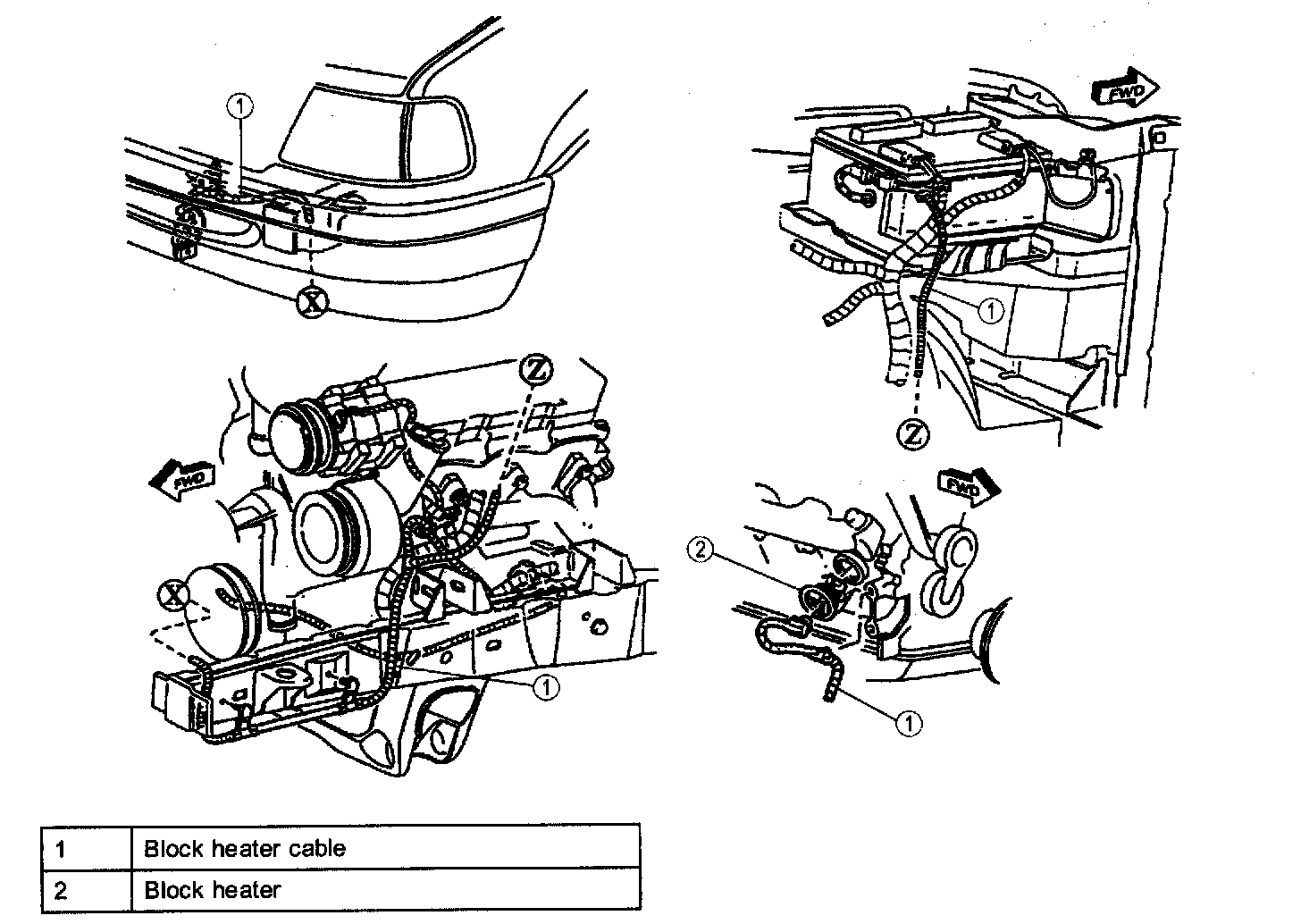 1

X

FWD

1

Z

Z

FWD

X

1

FWD

2

1

| 1 | Block heater cable |
|---|---|
| 2 | Block heater |