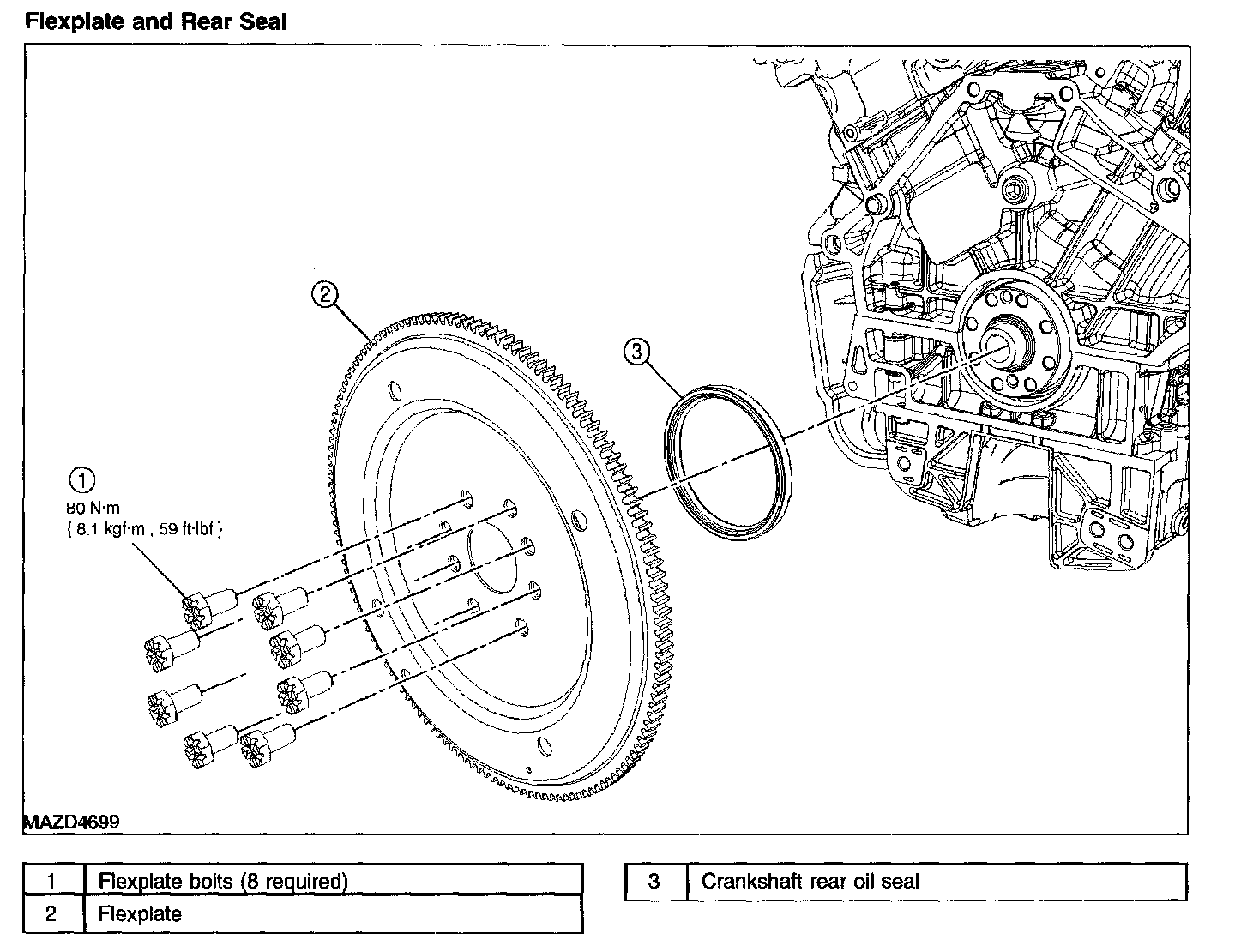 Flexplate and Rear Seal

2

3

1
80 N·m
{ 8.1 kgf·m , 59 ft·lbf }

MAZD4699

| 1 | Flexplate bolts (8 required) |
|---|---|
| 2 | Flexplate |

| 3 | Crankshaft rear oil seal |
|---|---|