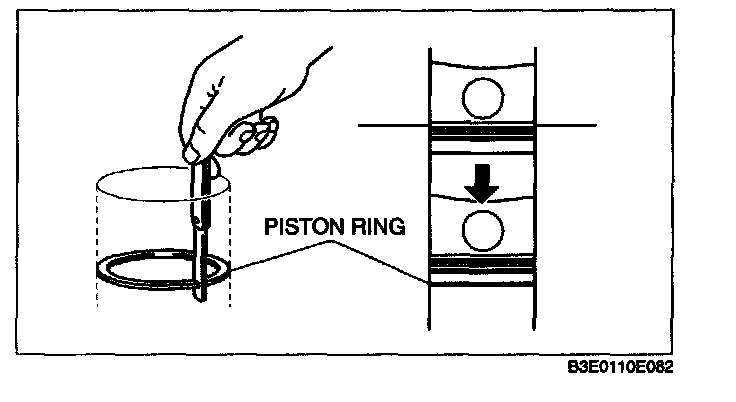 PISTON RING

B3E0110E082