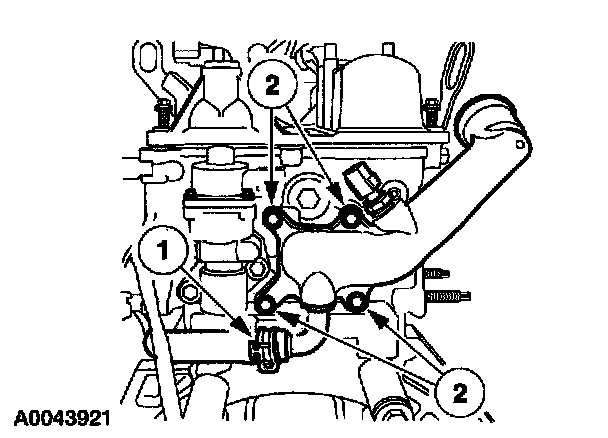 2
1
2
A0043921