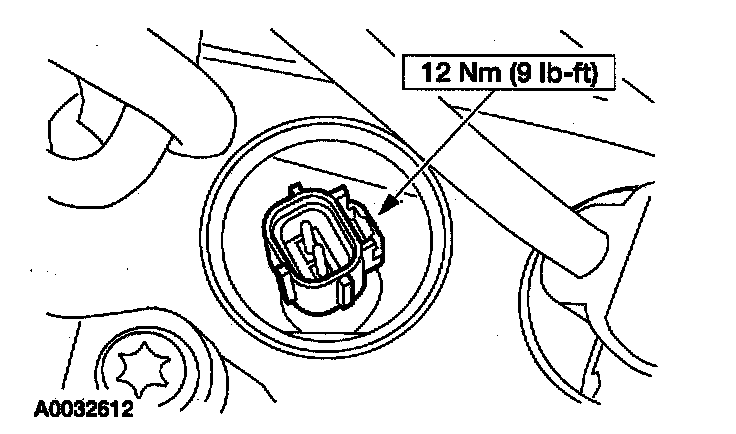 12 Nm (9 lb-ft)

A0032612