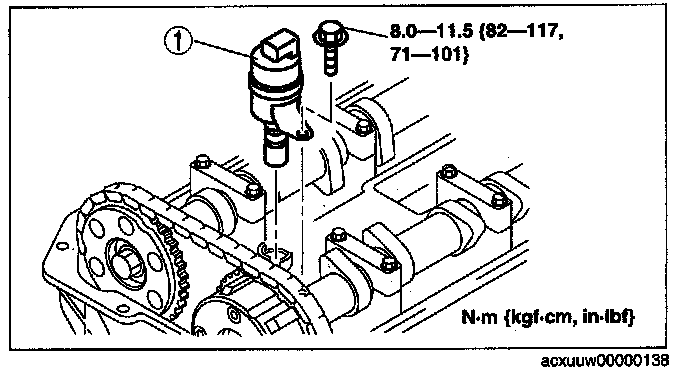 1

8.0—11.5 {82—117, 71—101}

N·m {kgf·cm, in·lbf}

acxuuw00000138