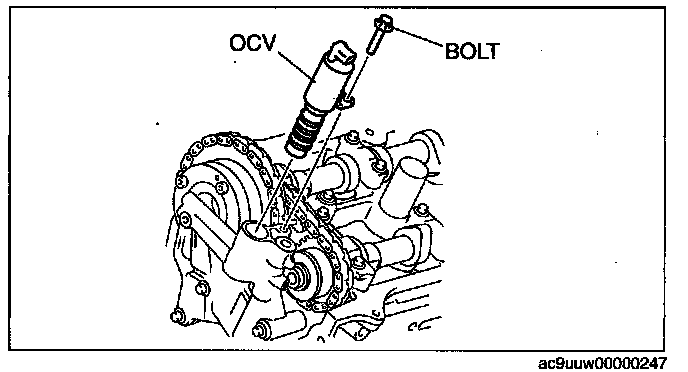 OCV
BOLT

ac9uuw00000247