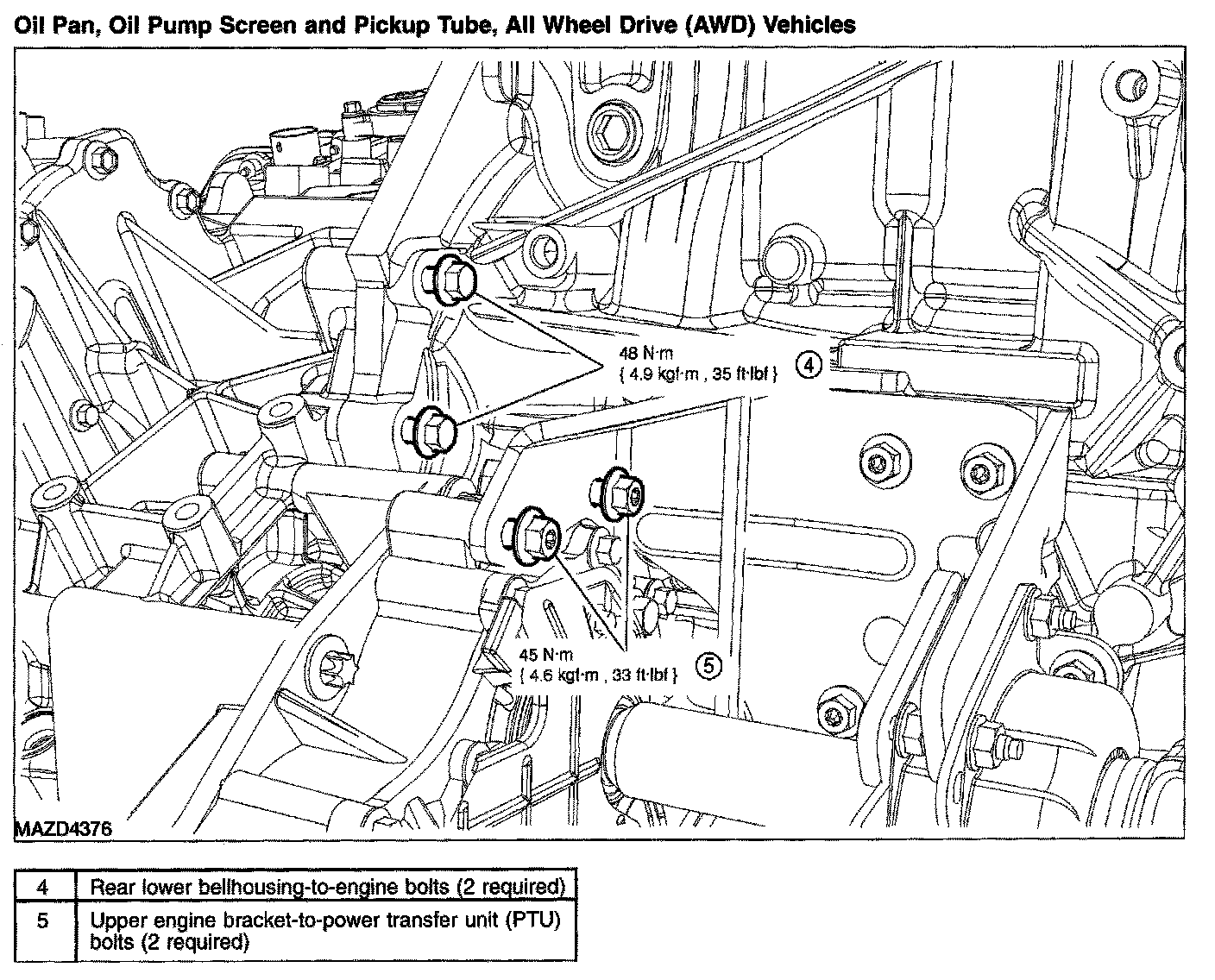 Oil Pan, Oil Pump Screen and Pickup Tube, All Wheel Drive (AWD) Vehicles

48 N·m
{ 4.9 kgf·m , 35 ft·lbf }

4

45 N·m
{ 4.6 kgf·m , 33 ft·lbf }

5

MAZD4376

| 4 | Rear lower bellhousing-to-engine bolts (2 required) |
|---|---|
| 5 | Upper engine bracket-to-power transfer unit (PTU) bolts (2 required) |