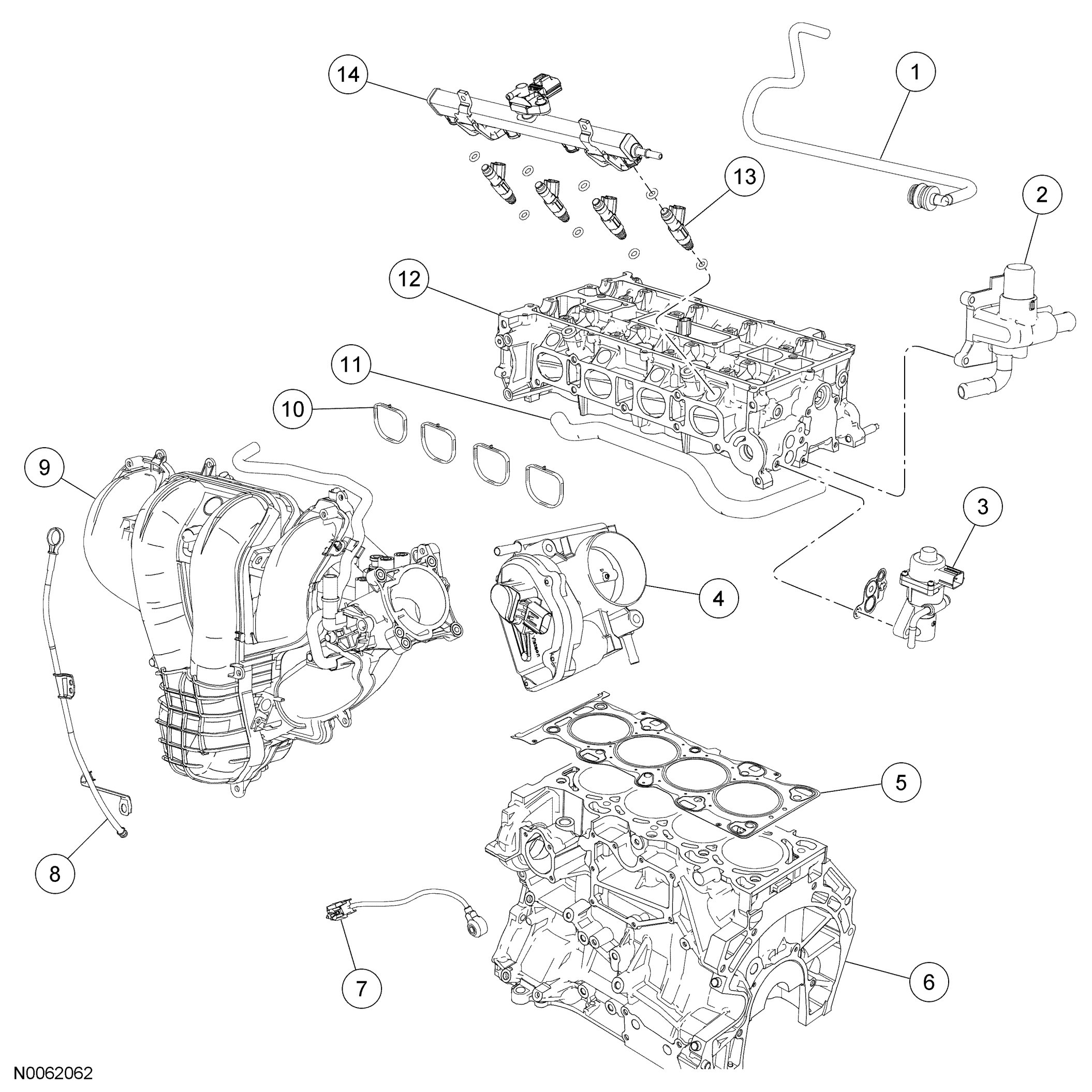 14
1
13
2
12
11
10
9
3
4
5
8
7
6
N0062062