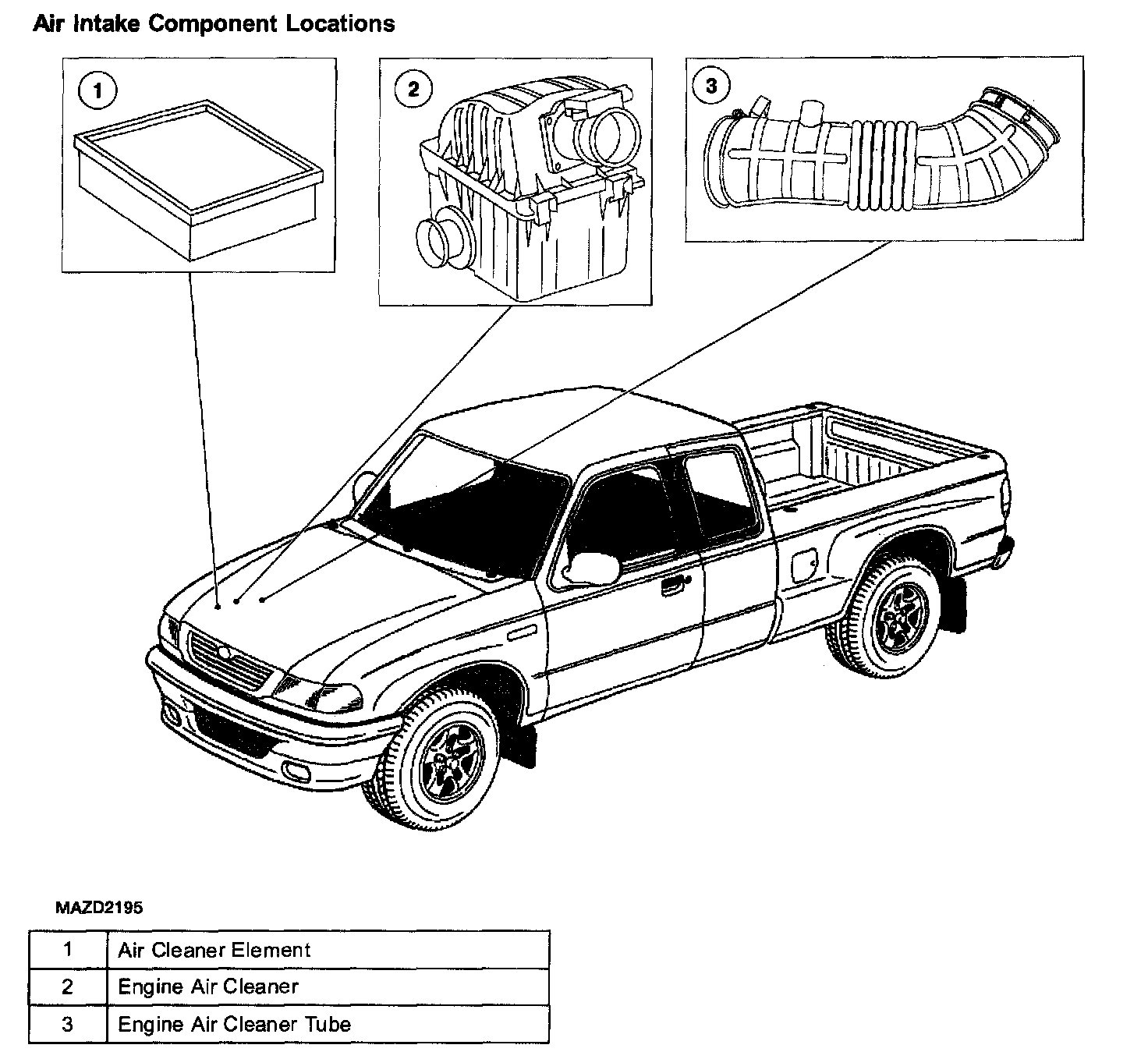 Air Intake Component Locations

1

2

3

MAZD2195

| 1 | Air Cleaner Element |
|---|---|
| 2 | Engine Air Cleaner |
| 3 | Engine Air Cleaner Tube |