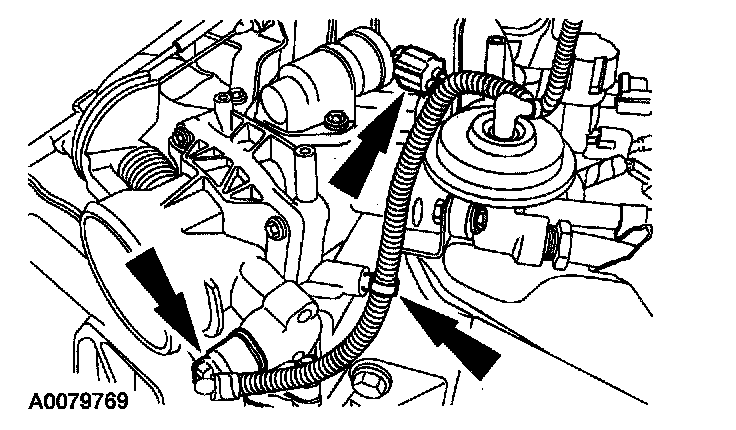 A0079769