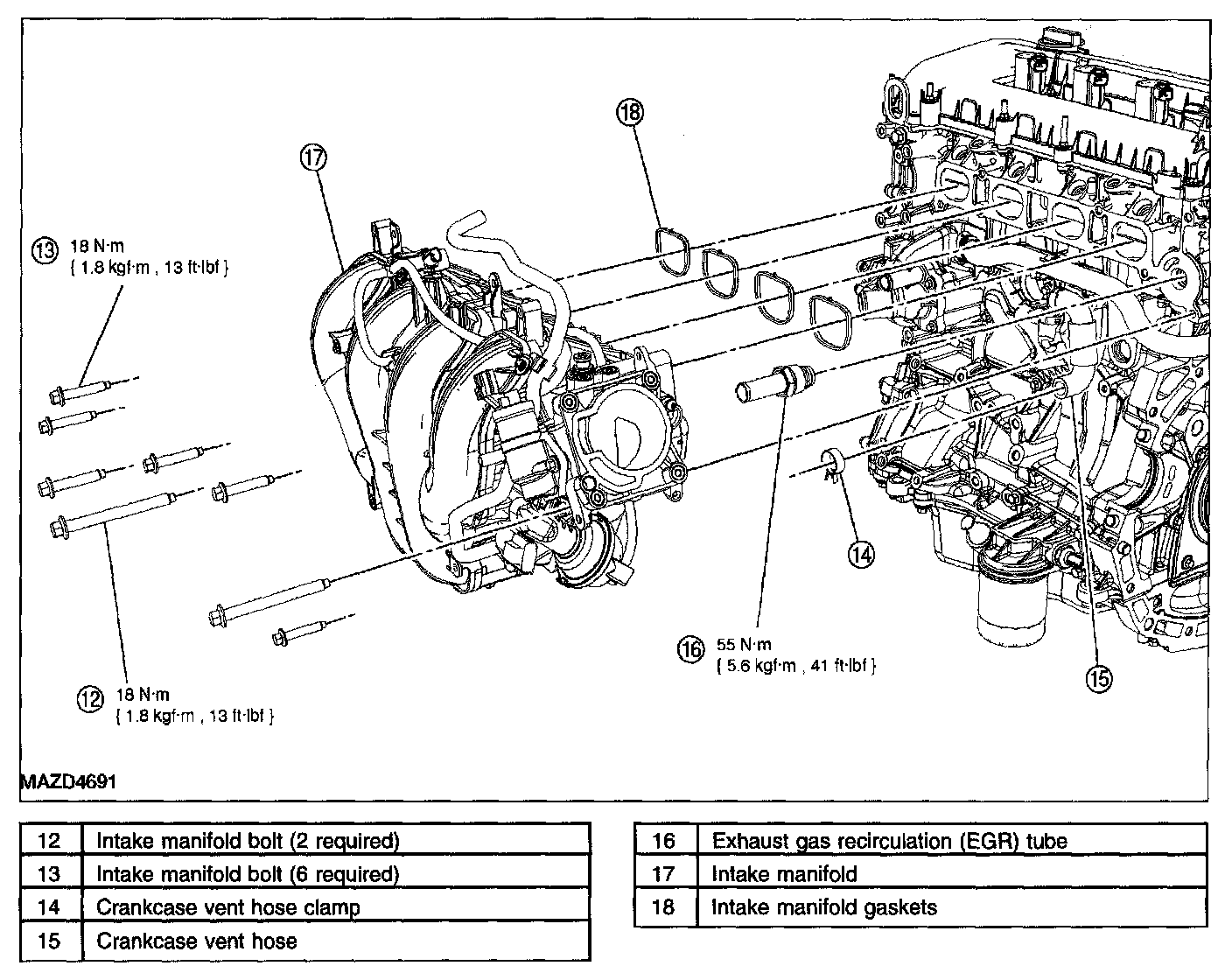 18

17

13 18 N·m
{ 1.8 kgf·m , 13 ft·lbf }

14

16 55 N·m
{ 5.6 kgf·m , 41 ft·lbf }

15

12 18 N·m
{ 1.8 kgf·m , 13 ft·lbf }

MAZD4691

| 12 | Intake manifold bolt (2 required) |
|---|---|
| 13 | Intake manifold bolt (6 required) |
| 14 | Crankcase vent hose clamp |
| 15 | Crankcase vent hose |

| 16 | Exhaust gas recirculation (EGR) tube |
|---|---|
| 17 | Intake manifold |
| 18 | Intake manifold gaskets |