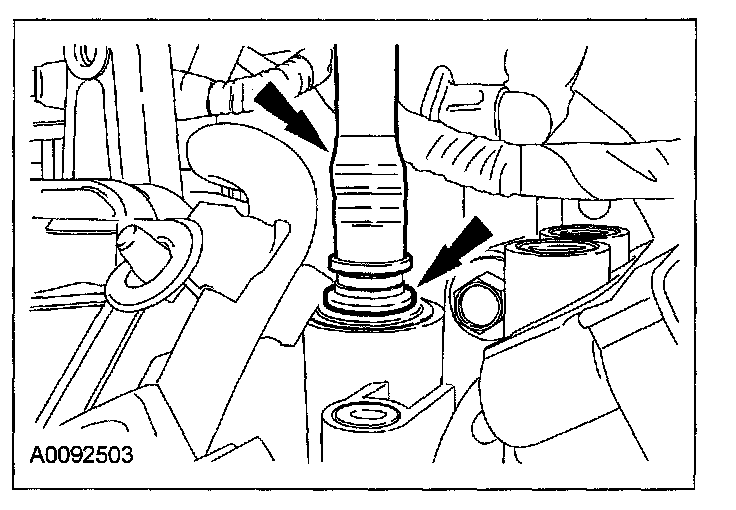 A0092503