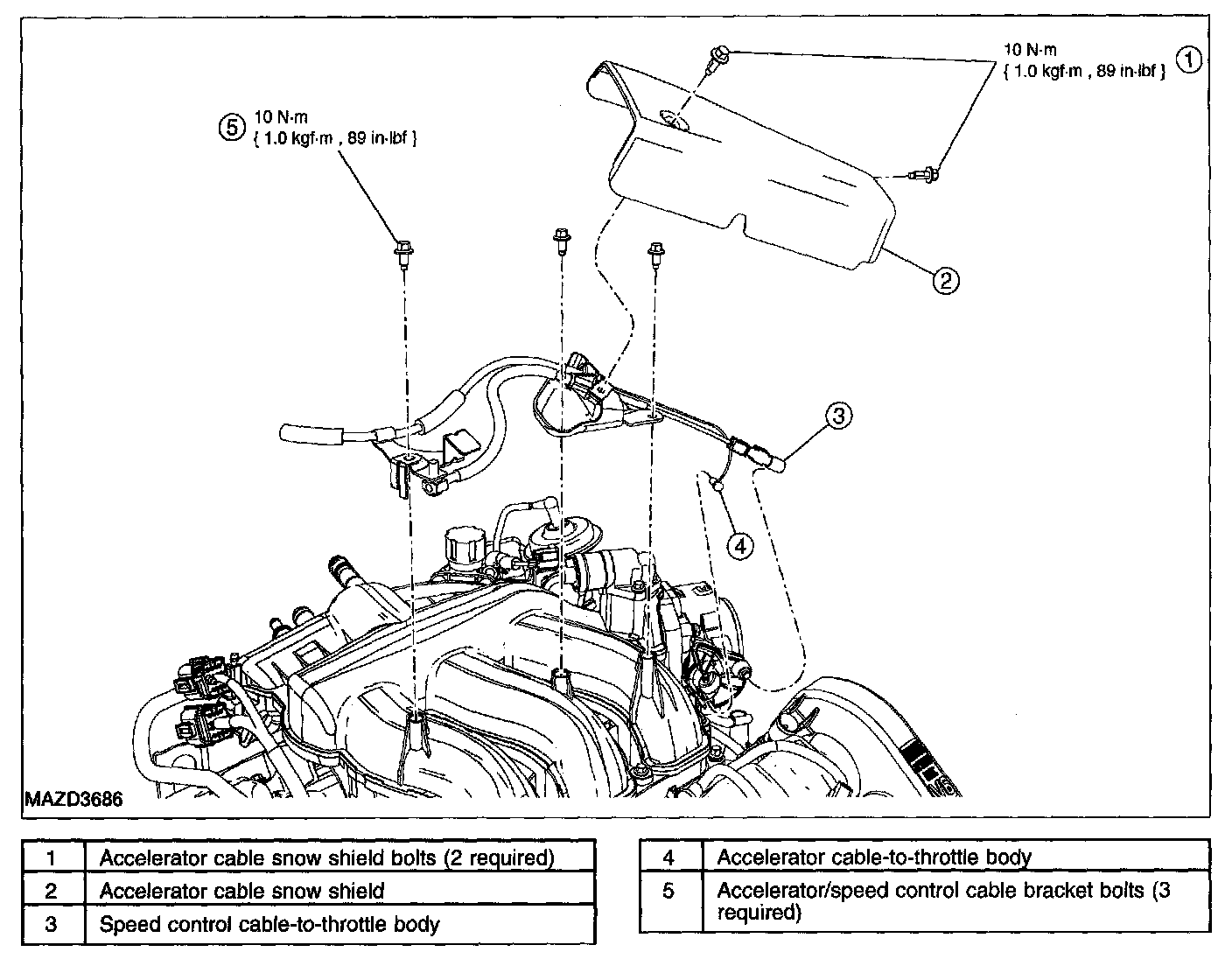 10 N·m
{ 1.0 kgf·m , 89 in·lbf }
1

5
10 N·m
{ 1.0 kgf·m , 89 in·lbf }

2

3

4

MAZD3686

| 1 | Accelerator cable snow shield bolts (2 required) |
|---|---|
| 2 | Accelerator cable snow shield |
| 3 | Speed control cable-to-throttle body |

| 4 | Accelerator cable-to-throttle body |
|---|---|
| 5 | Accelerator/speed control cable bracket bolts (3 required) |