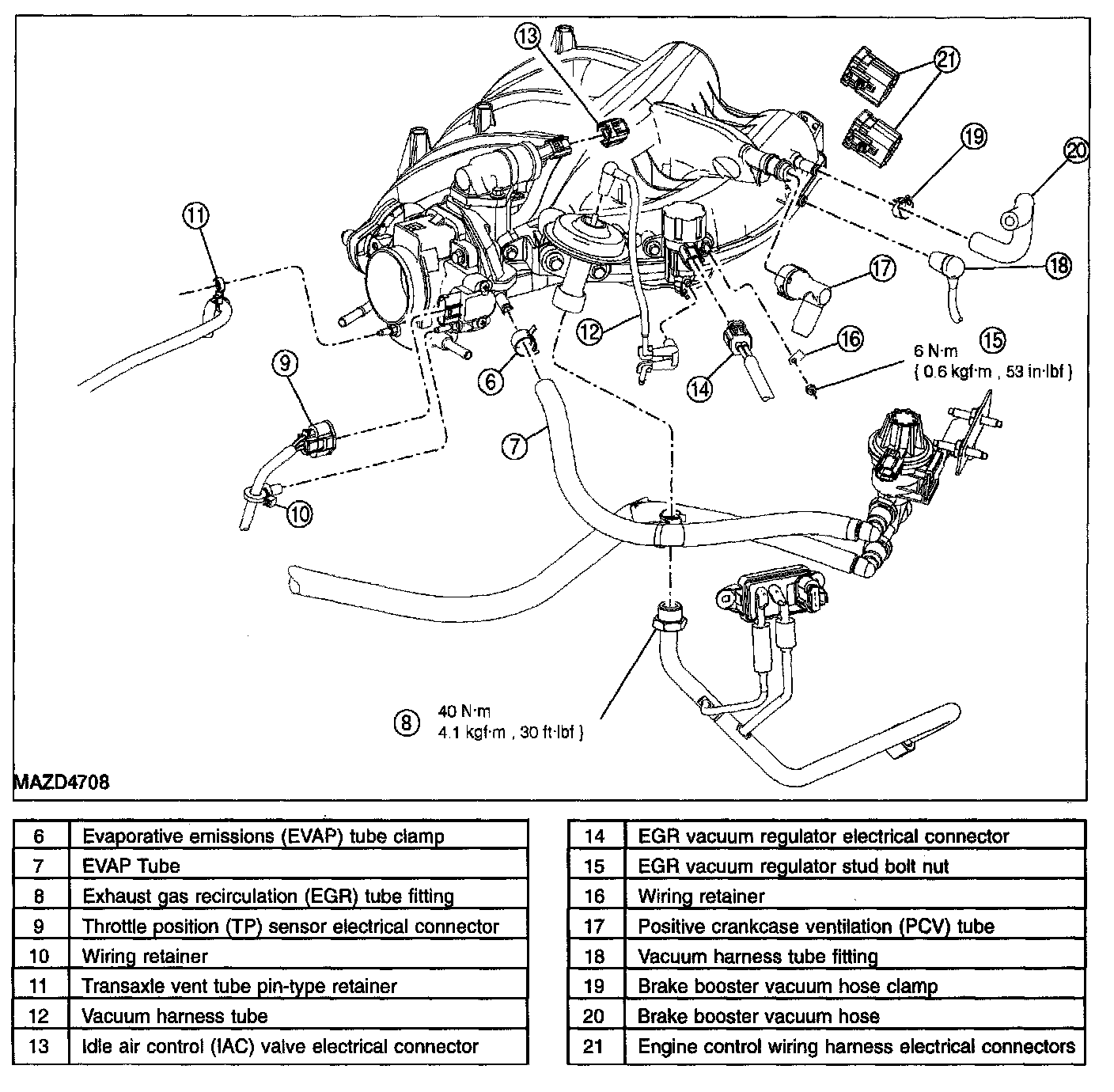 13

21

19

20

11

17

18

12

16

15

6 N·m
{ 0.6 kgf·m , 53 in·lbf }

9

6

14

7

10

8

40 N·m
4.1 kgf·m , 30 ft·lbf }

MAZD4708

| 6 | Evaporative emissions (EVAP) tube clamp |
|---|---|
| 7 | EVAP Tube |
| 8 | Exhaust gas recirculation (EGR) tube fitting |
| 9 | Throttle position (TP) sensor electrical connector |
| 10 | Wiring retainer |
| 11 | Transaxle vent tube pin-type retainer |
| 12 | Vacuum harness tube |
| 13 | Idle air control (IAC) valve electrical connector |

| 14 | EGR vacuum regulator electrical connector |
|---|---|
| 15 | EGR vacuum regulator stud bolt nut |
| 16 | Wiring retainer |
| 17 | Positive crankcase ventilation (PCV) tube |
| 18 | Vacuum harness tube fitting |
| 19 | Brake booster vacuum hose clamp |
| 20 | Brake booster vacuum hose |
| 21 | Engine control wiring harness electrical connectors |