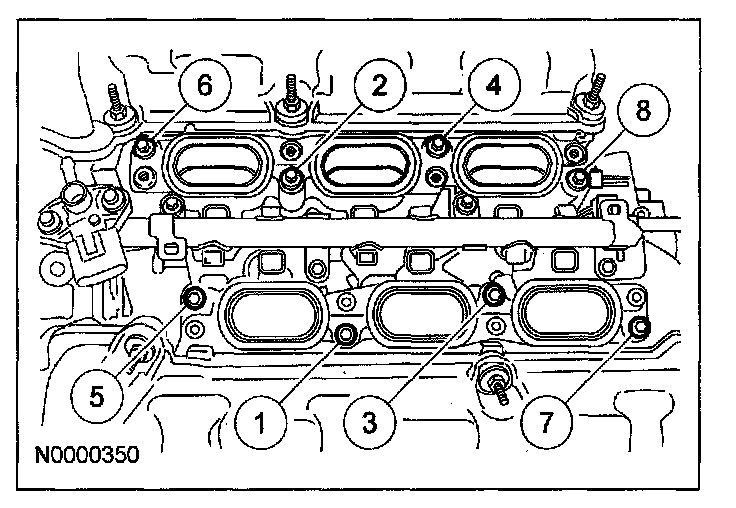 6
2
4
8
5
1
3
7
N0000350