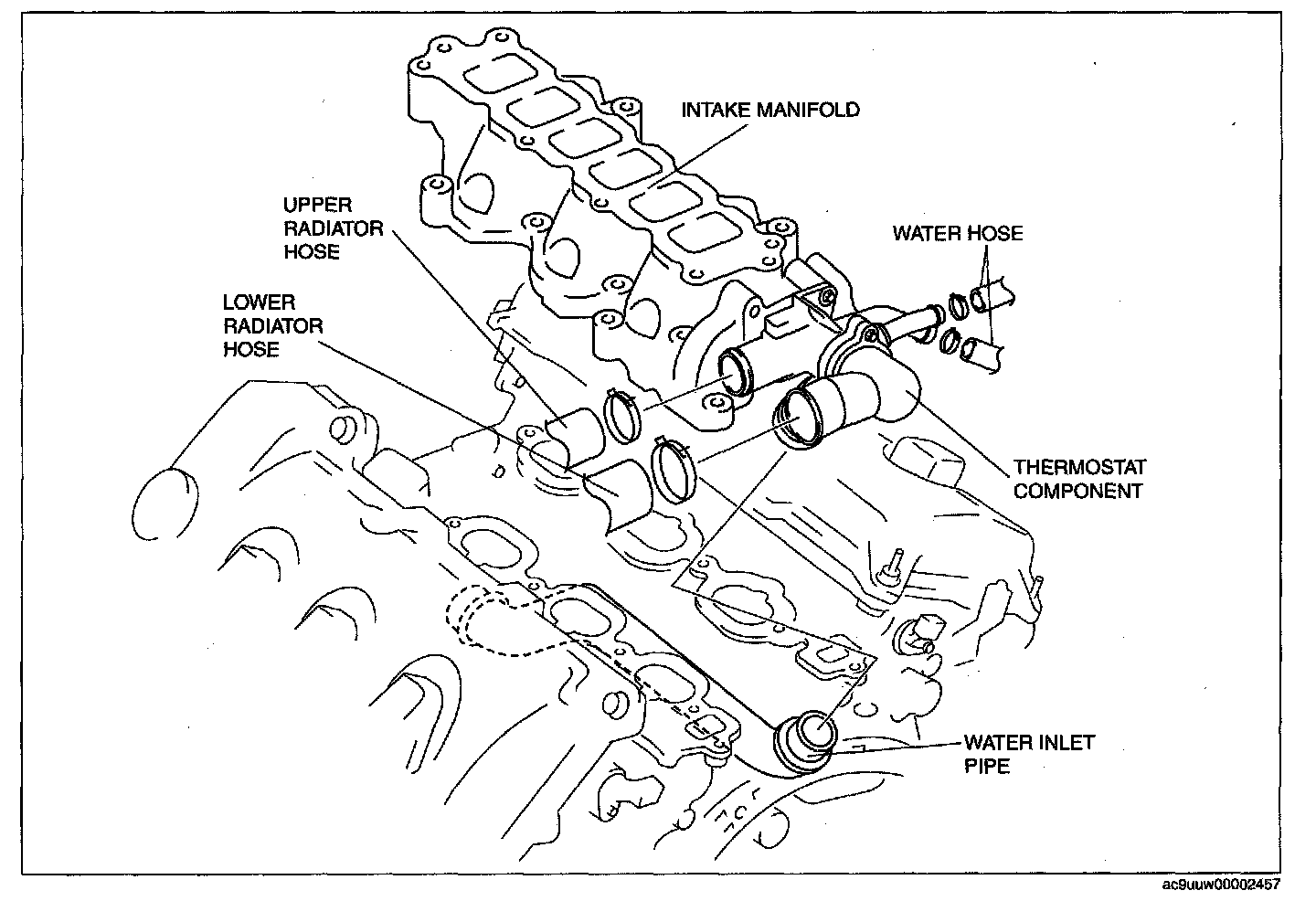 INTAKE MANIFOLD

UPPER RADIATOR HOSE

WATER HOSE

LOWER RADIATOR HOSE

THERMOSTAT COMPONENT

WATER INLET PIPE

ac9uuw00002457