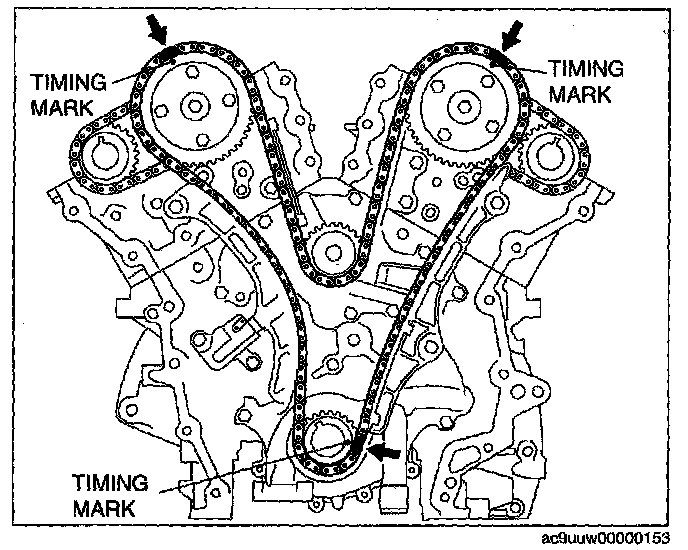 TIMING MARK

TIMING MARK

TIMING MARK

ac9uuw00000153