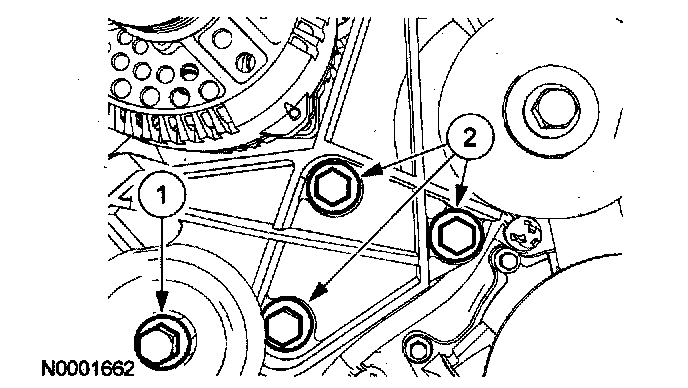 2
1
N0001662