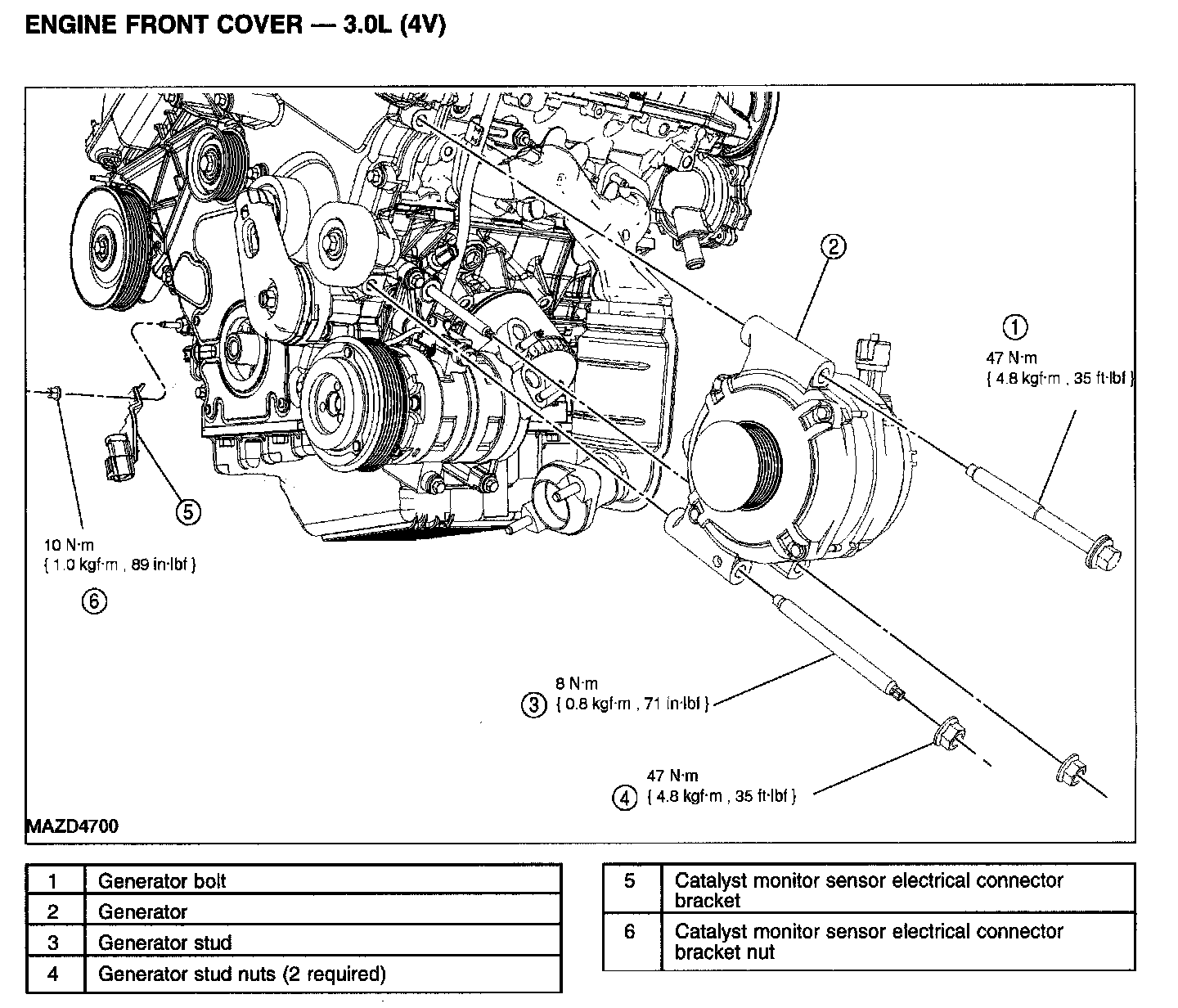 ENGINE FRONT COVER — 3.0L (4V)

2

1
47 N·m
{ 4.8 kgf·m , 35 ft·lbf }

5

10 N·m
{ 1.0 kgf·m , 89 in·lbf }

6

8 N·m
3 { 0.8 kgf·m , 71 in·lbf }

47 N·m
4 { 4.8 kgf·m , 35 ft·lbf }

MAZD4700

| 1 | Generator bolt |
|---|---|
| 2 | Generator |
| 3 | Generator stud |
| 4 | Generator stud nuts (2 required) |

| 5 | Catalyst monitor sensor electrical connector bracket |
|---|---|
| 6 | Catalyst monitor sensor electrical connector bracket nut |