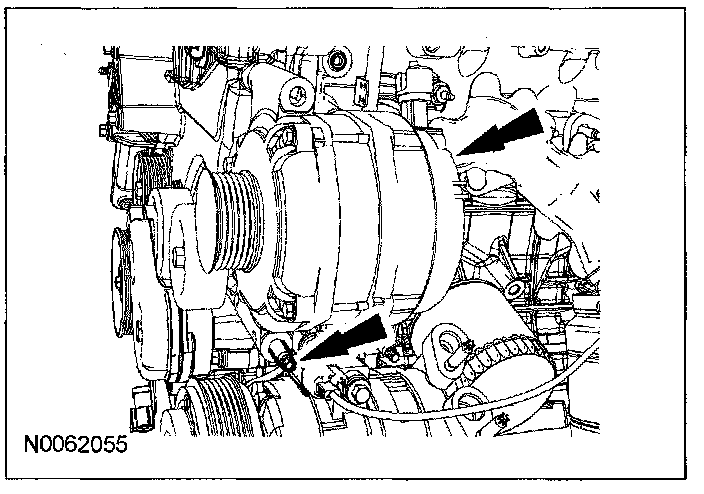 N0062055