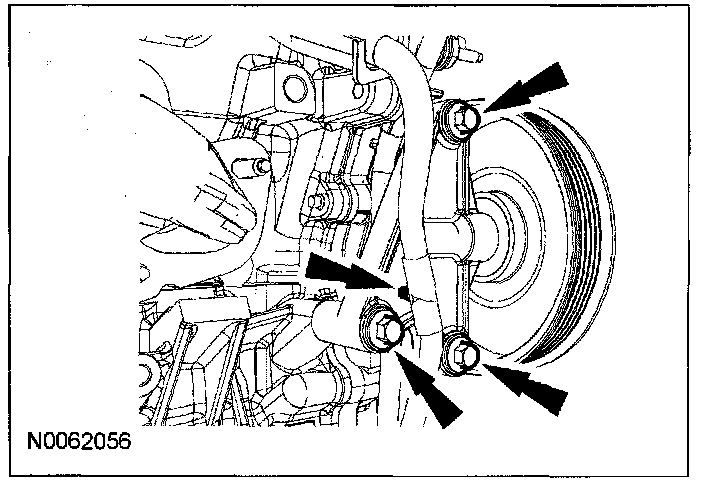 N0062056