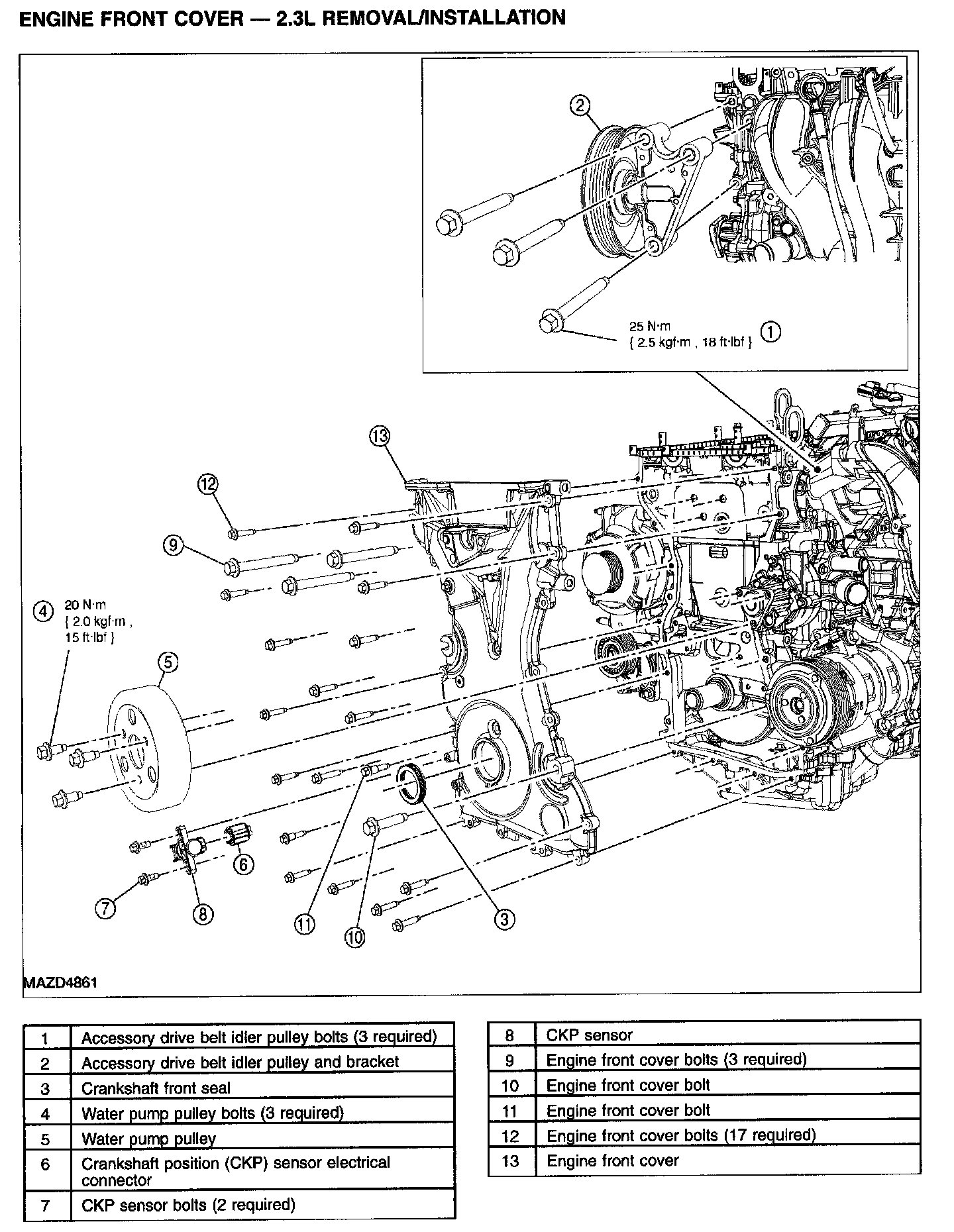 ENGINE FRONT COVER — 2.3L REMOVAL/INSTALLATION

2

25 N·m
{ 2.5 kgf·m , 18 ft·lbf }
1

13

12

9

4 20 N·m
{ 2.0 kgf·m ,
15 ft·lbf }

5

6

7

8

11

10

3

MAZD4861

| 1 | Accessory drive belt idler pulley bolts (3 required) |
|---|---|
| 2 | Accessory drive belt idler pulley and bracket |
| 3 | Crankshaft front seal |
| 4 | Water pump pulley bolts (3 required) |
| 5 | Water pump pulley |
| 6 | Crankshaft position (CKP) sensor electrical connector |
| 7 | CKP sensor bolts (2 required) |

| 8 | CKP sensor |
|---|---|
| 9 | Engine front cover bolts (3 required) |
| 10 | Engine front cover bolt |
| 11 | Engine front cover bolt |
| 12 | Engine front cover bolts (17 required) |
| 13 | Engine front cover |