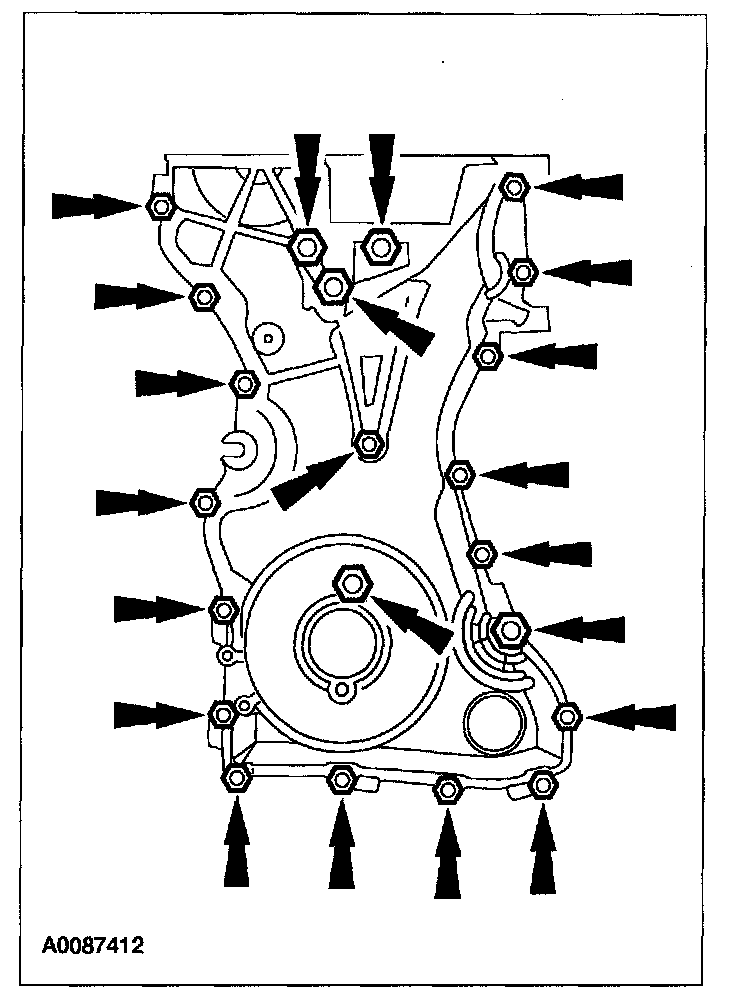 A0087412