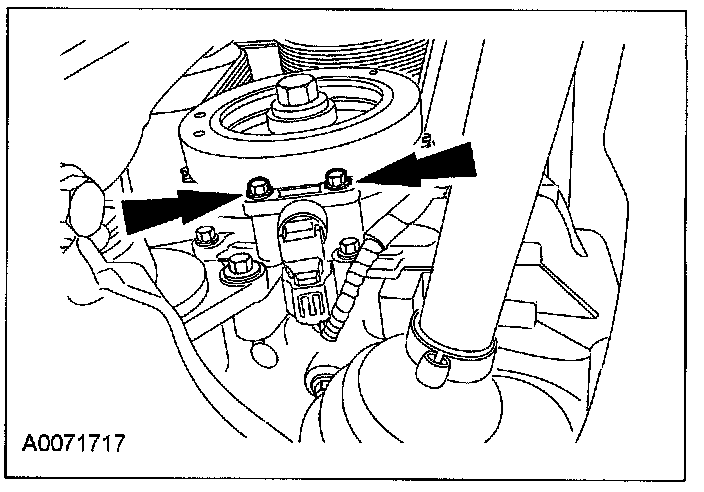 A0071717