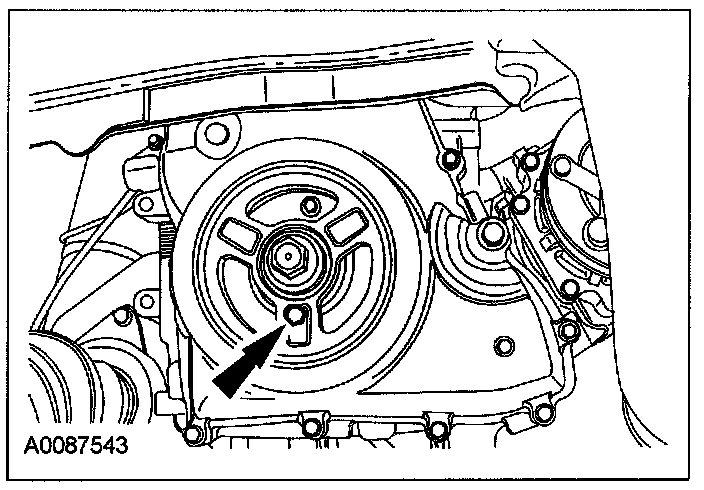 A0087543